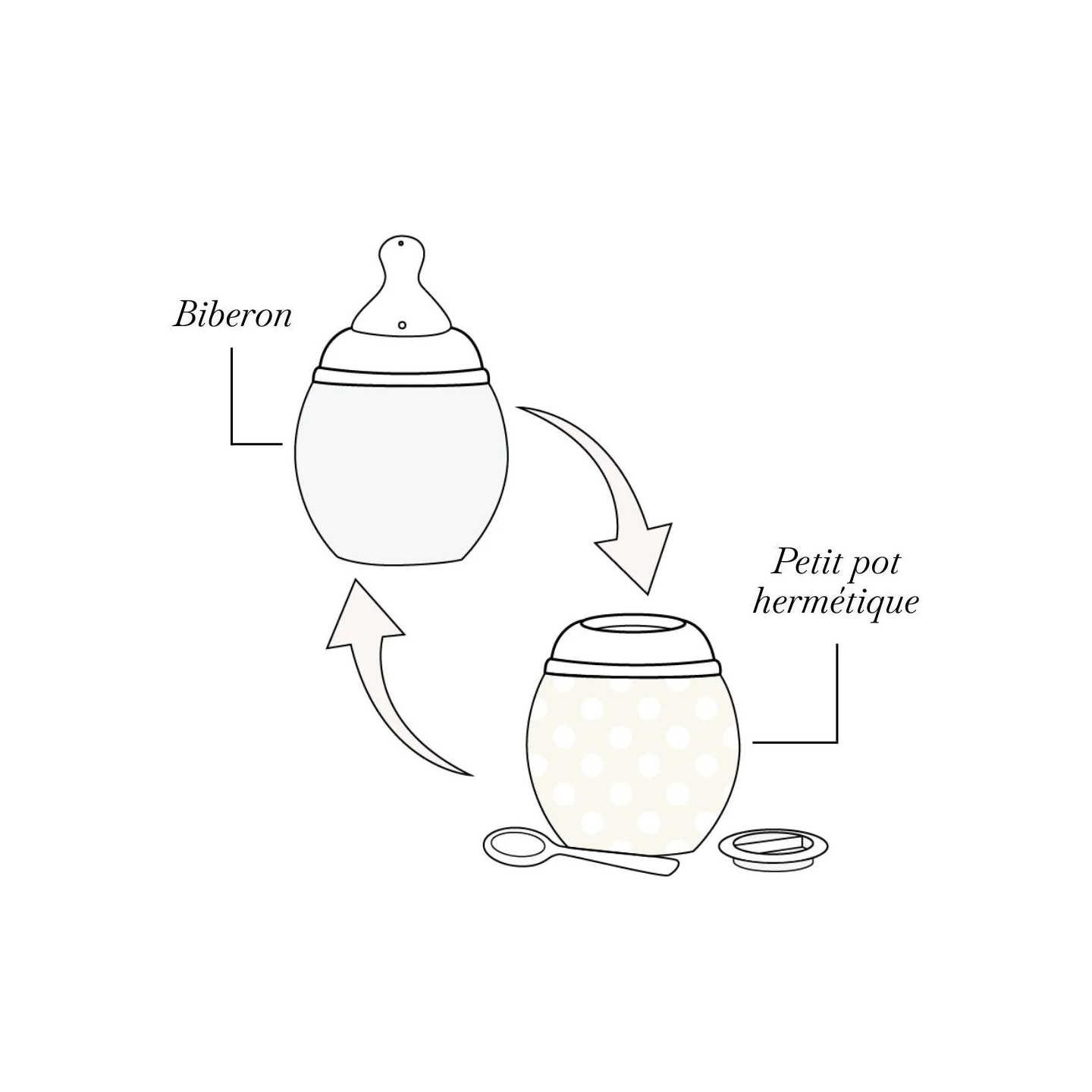 Biberon

Petit pot hermétique