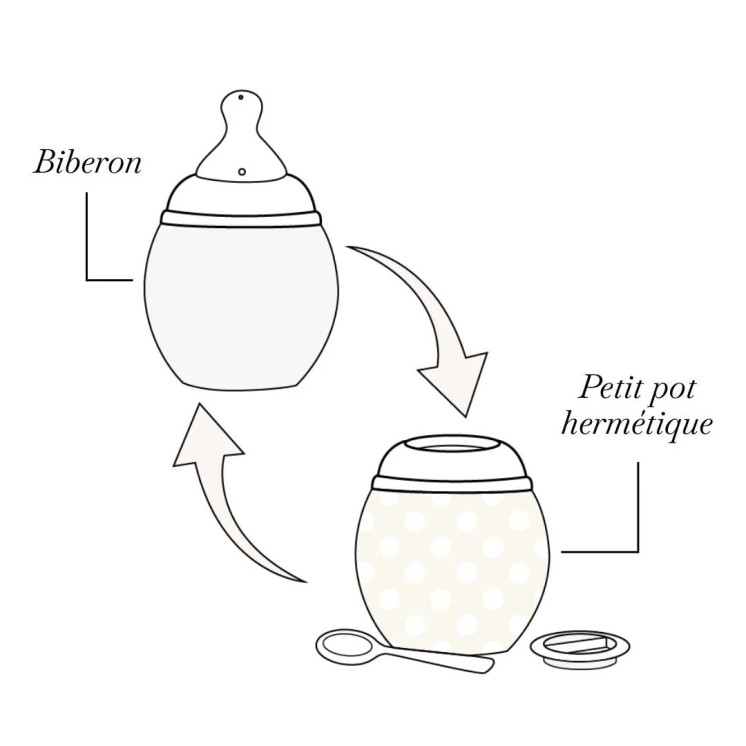 Biberon

Petit pot hermétique